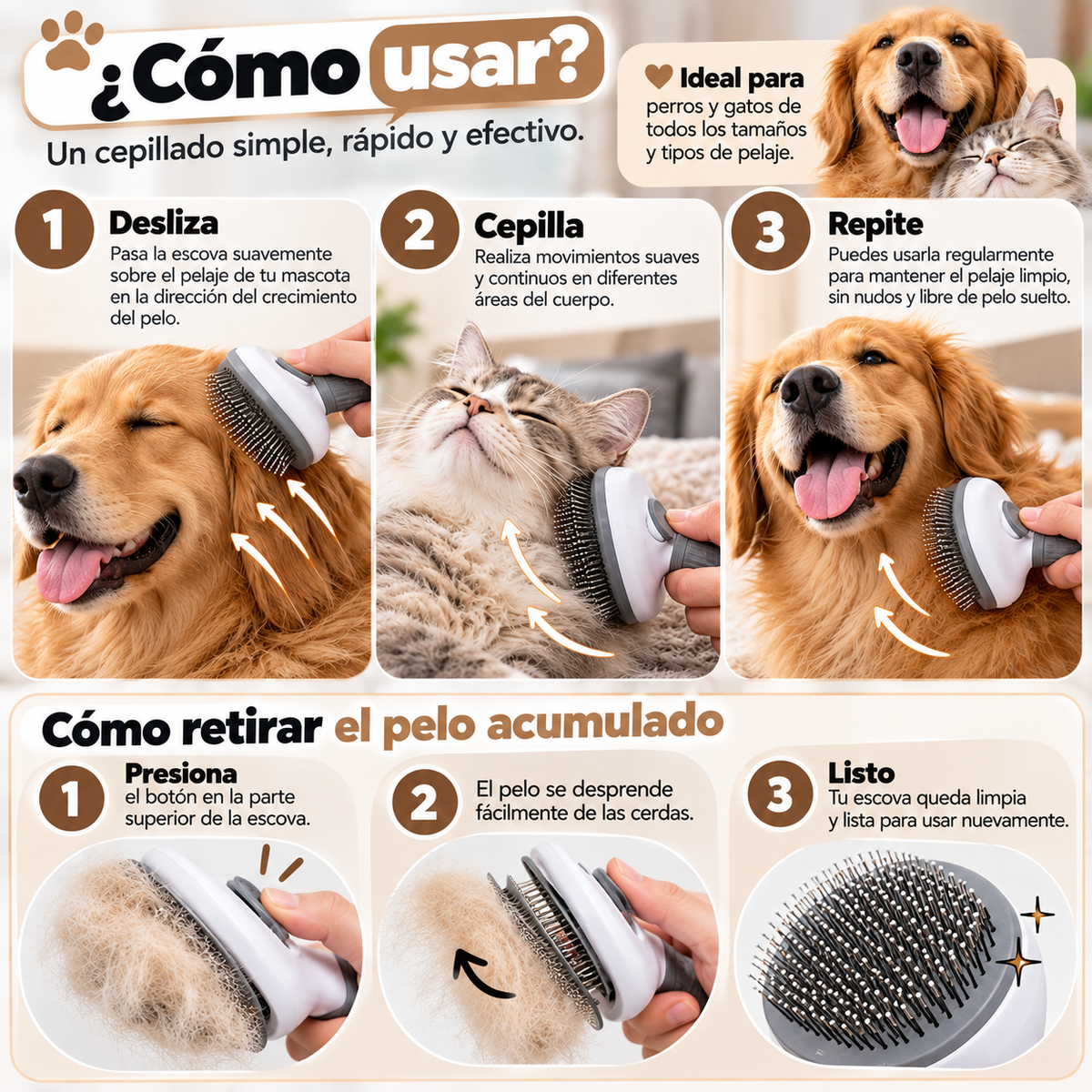 ¿Cómo usar?

Un cepillado simple, rápido y efectivo.

Ideal para perros y gatos de todos los tamaños y tipos de pelaje.

1
Desliza
Pasa la escova suavemente sobre el pelaje de tu mascota en la dirección del crecimiento del pelo.

2
Cepilla
Realiza movimientos suaves y continuos en diferentes áreas del cuerpo.

3
Repite
Puedes usarla regularmente para mantener el pelaje limpio, sin nudos y libre de pelo suelto.

Cómo retirar el pelo acumulado

1
Presiona
el botón en la parte superior de la escova.

2
El pelo se desprende fácilmente de las cerdas.

3
Listo
Tu escova queda limpia y lista para usar nuevamente.